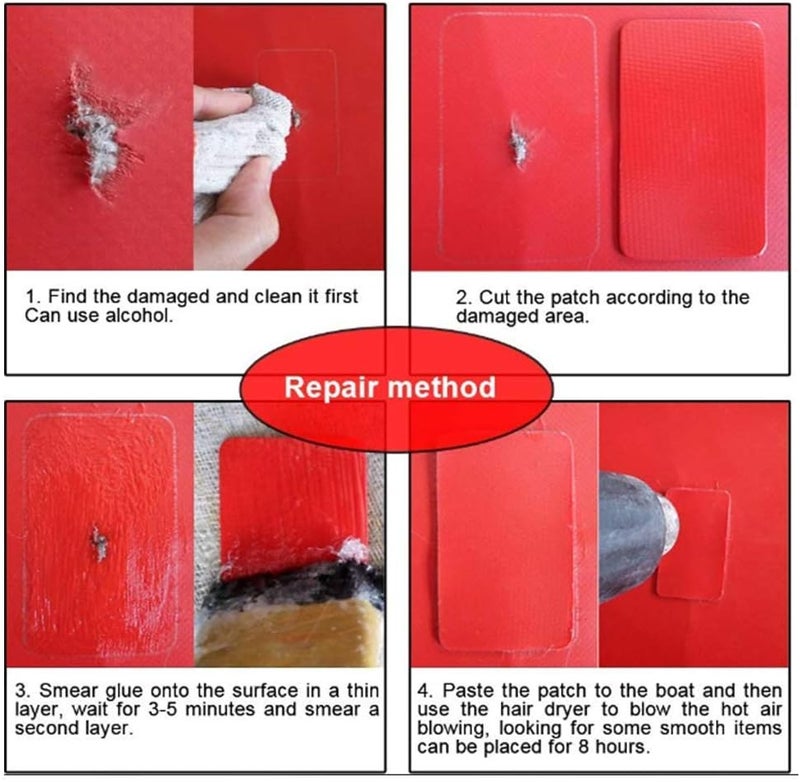 1. Find the damaged and clean it first Can use alcohol.

2. Cut the patch according to the damaged area.

Repair method

3. Smear glue onto the surface in a thin layer, wait for 3-5 minutes and smear a second layer.

4. Paste the patch to the boat and then use the hair dryer to blow the hot air blowing, looking for some smooth items can be placed for 8 hours.